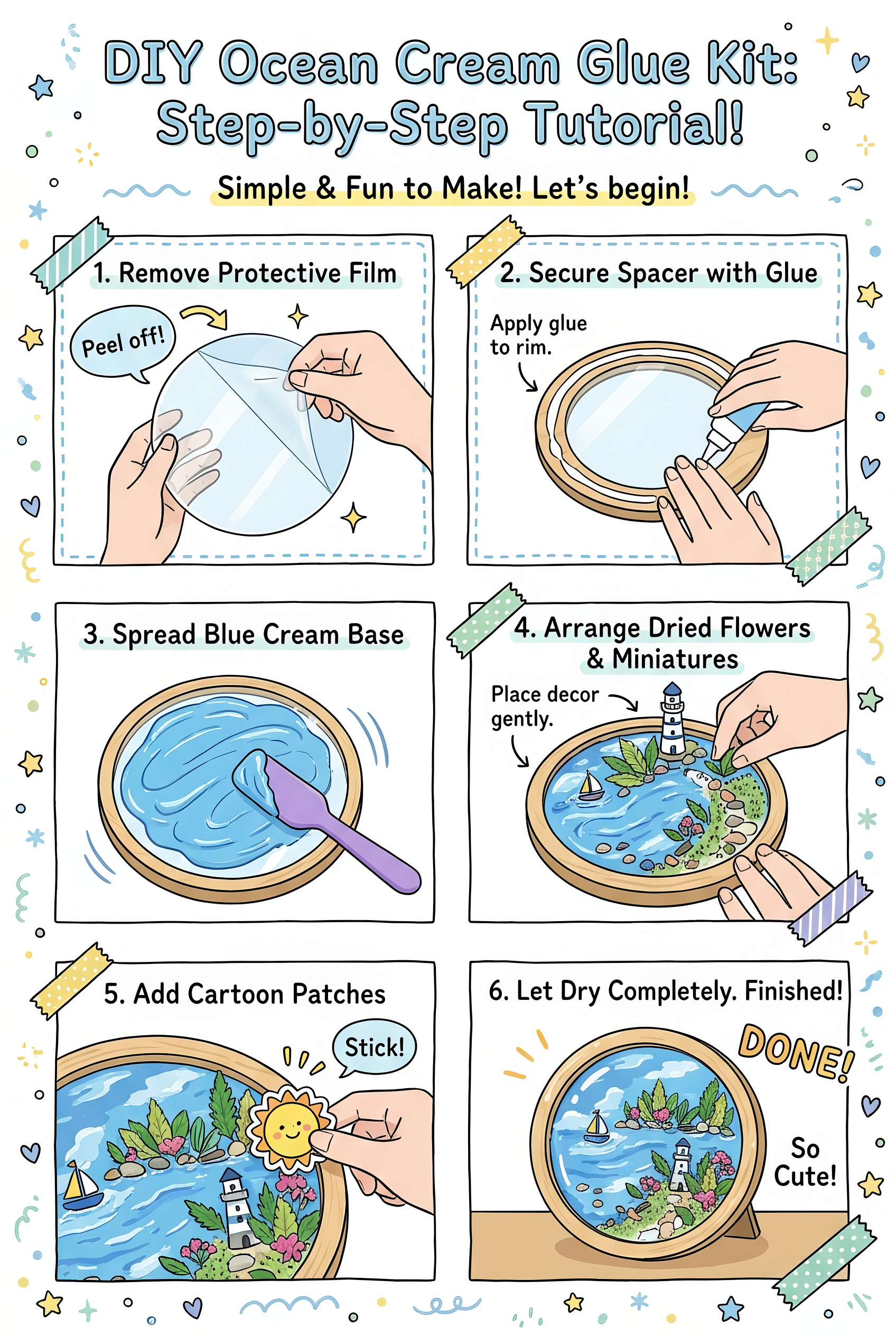 DIY Ocean Cream Glue Kit: Step-by-Step Tutorial!

Simple & Fun to Make! Let's begin!

1. Remove Protective Film

Peel off!

2. Secure Spacer with Glue

Apply glue to rim.

3. Spread Blue Cream Base

4. Arrange Dried Flowers & Miniatures

Place decor gently.

5. Add Cartoon Patches

Stick!

6. Let Dry Completely. Finished!

DONE!

So Cute!