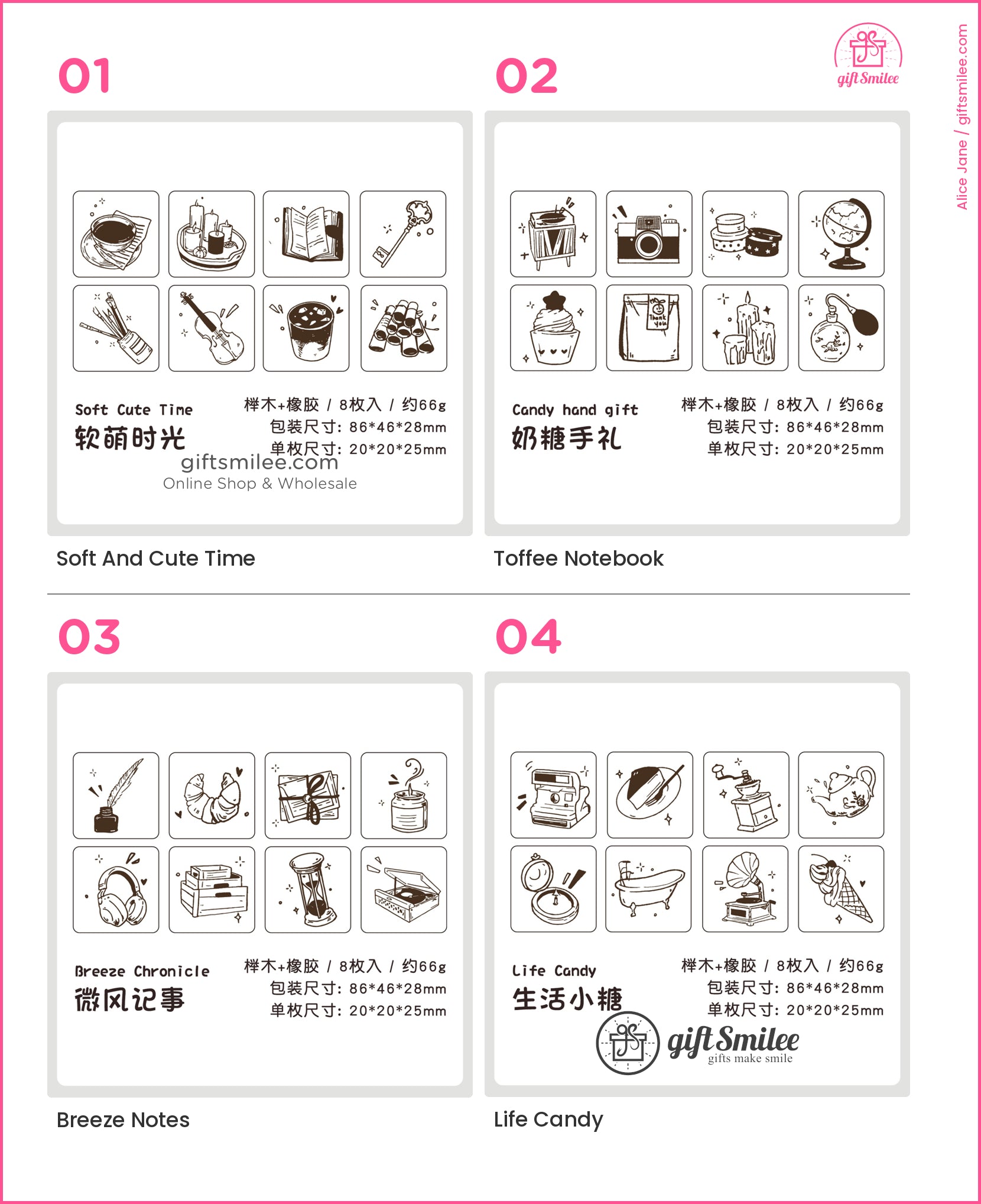 gift Smilee

Alice Jane / giftsmilee.com

01

Soft Cute Time
软萌时光

榉木+橡胶 / 8枚入 / 约66g
包装尺寸: 86*46*28mm
单枚尺寸: 20*20*25mm

giftsmilee.com
Online Shop & Wholesale

Soft And Cute Time

02

Thank you

Candy hand gift
奶糖手礼

榉木+橡胶 / 8枚入 / 约66g
包装尺寸: 86*46*28mm
单枚尺寸: 20*20*25mm

Toffee Notebook

03

Breeze Chronicle
微风记事

榉木+橡胶 / 8枚入 / 约66g
包装尺寸: 86*46*28mm
单枚尺寸: 20*20*25mm

Breeze Notes

04

Life Candy
生活小糖

榉木+橡胶 / 8枚入 / 约66g
包装尺寸: 86*46*28mm
单枚尺寸: 20*20*25mm

gift Smilee
gifts make smile

Life Candy